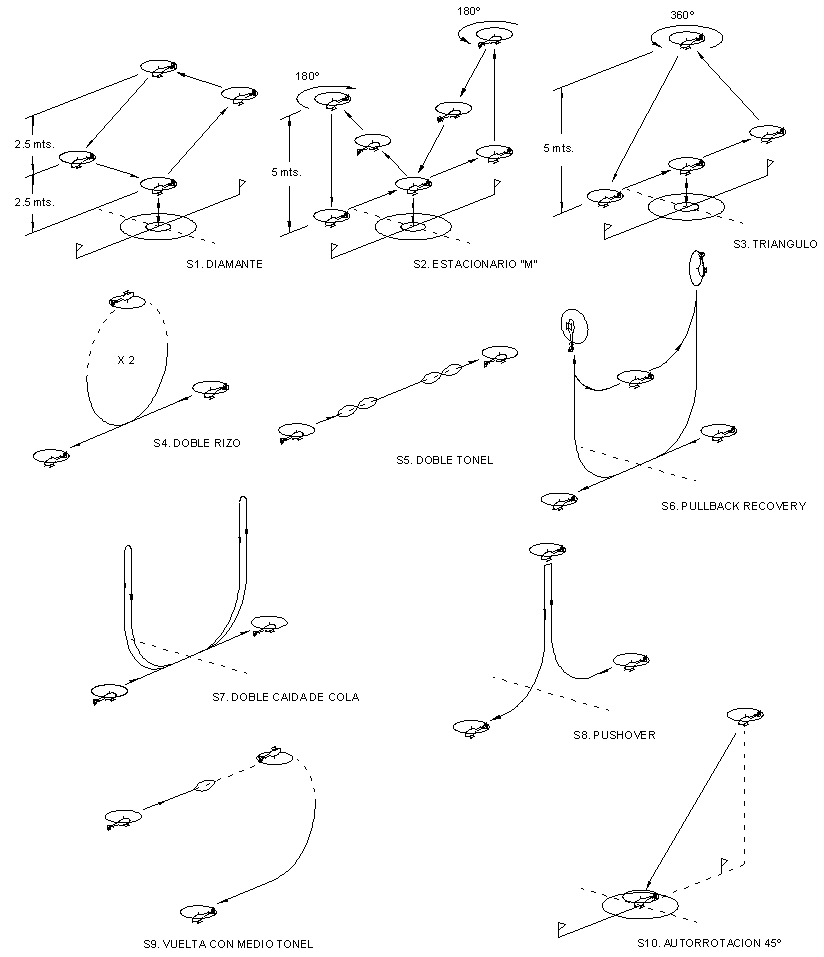 2.5 mts.
2.5 mts.
S1. DIAMANTE

180°
180°
5 mts.
S2. ESTACIONARIO "M"

360°
5 mts.
S3. TRIANGULO

X 2
S4. DOBLE RIZO

S5. DOBLE TONEL

S6. PULLBACK RECOVERY

S7. DOBLE CAIDA DE COLA

S8. PUSHOVER

S9. VUELTA CON MEDIO TONEL

S10. AUTORROTACION 45°